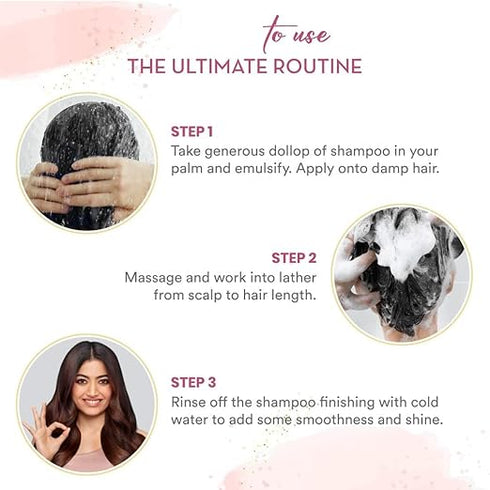 to use
THE ULTIMATE ROUTINE

STEP 1
Take generous dollop of shampoo in your palm and emulsify. Apply onto damp hair.

STEP 2
Massage and work into lather from scalp to hair length.

STEP 3
Rinse off the shampoo finishing with cold water to add some smoothness and shine.